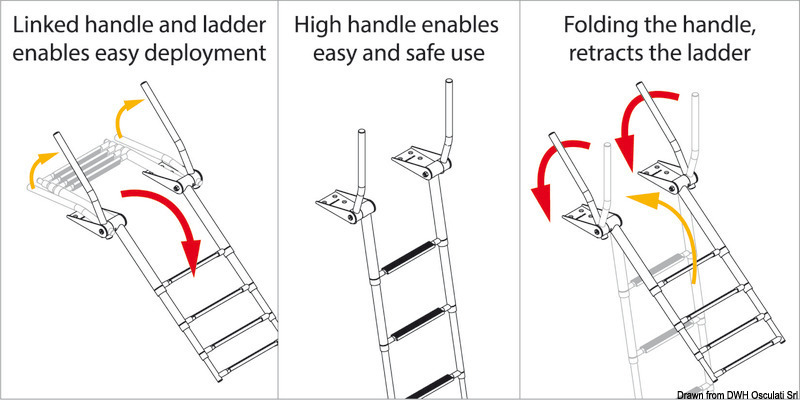 Linked handle and ladder enables easy deployment

High handle enables easy and safe use

Folding the handle, retracts the ladder

Drawn from DWH Osculati Srl